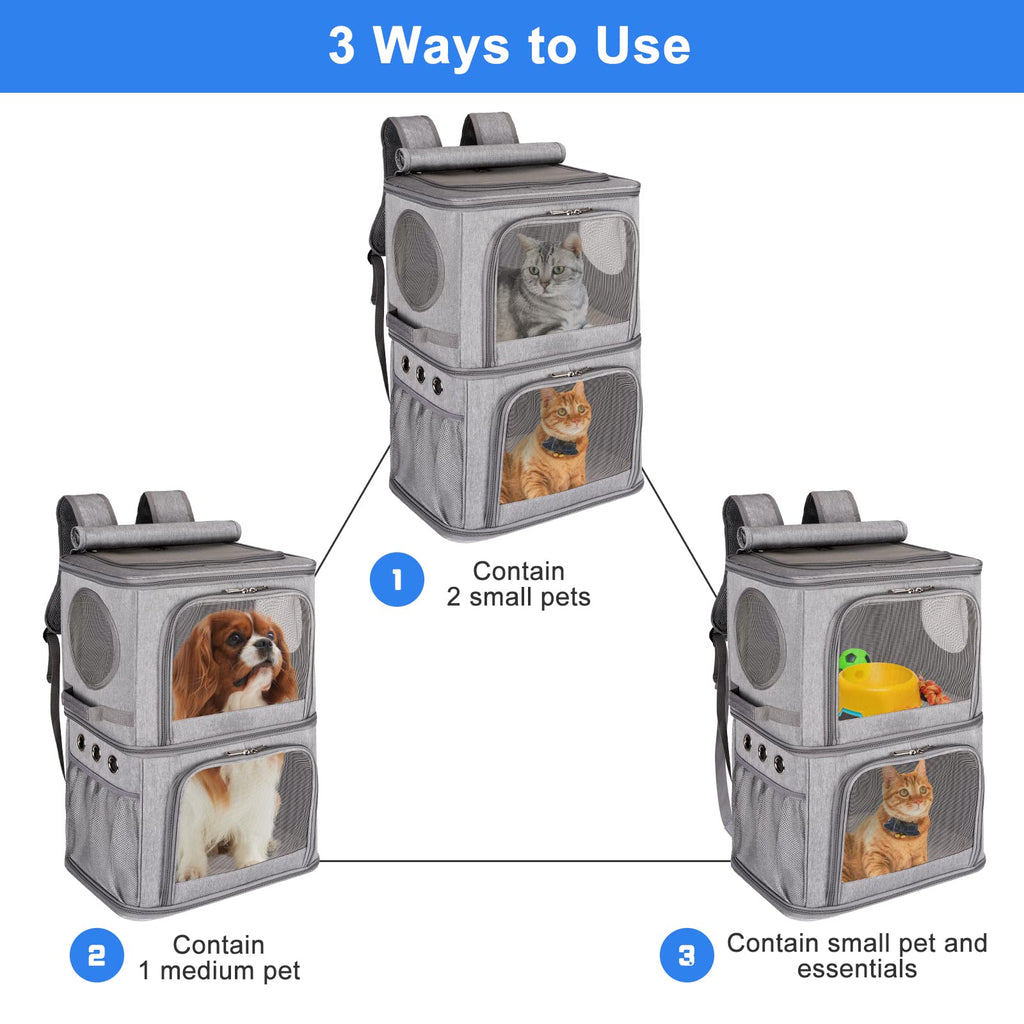 3 Ways to Use

1 Contain 2 small pets

2 Contain 1 medium pet

3 Contain small pet and essentials